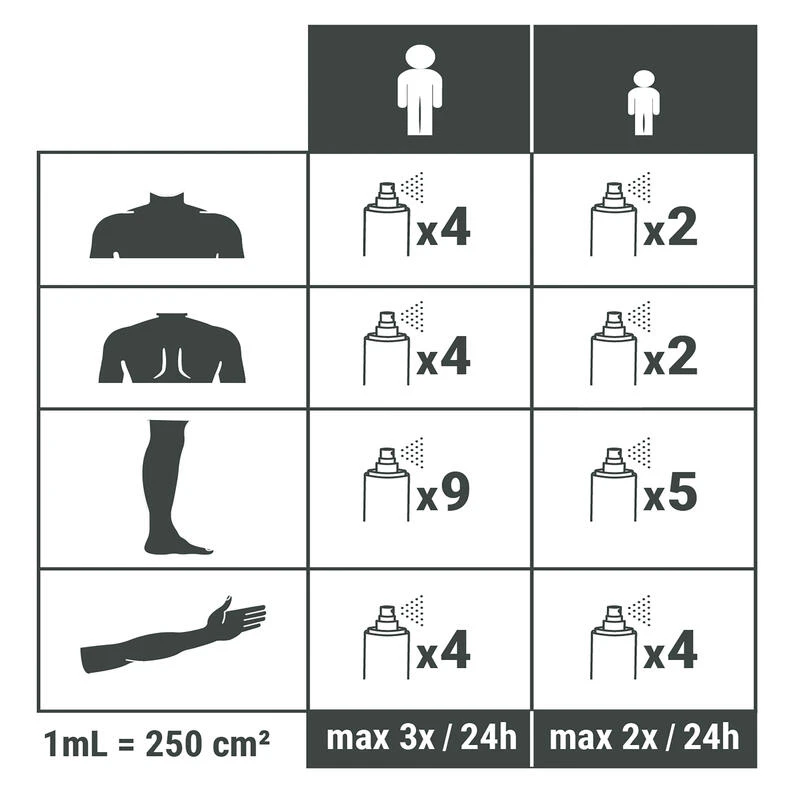 | | | |
|---|---|---|
| | x4 | x2 |
| | x4 | x2 |
| | x9 | x5 |
| | x4 | x4 |
| 1mL = 250 cm² | max 3x / 24h | max 2x / 24h |